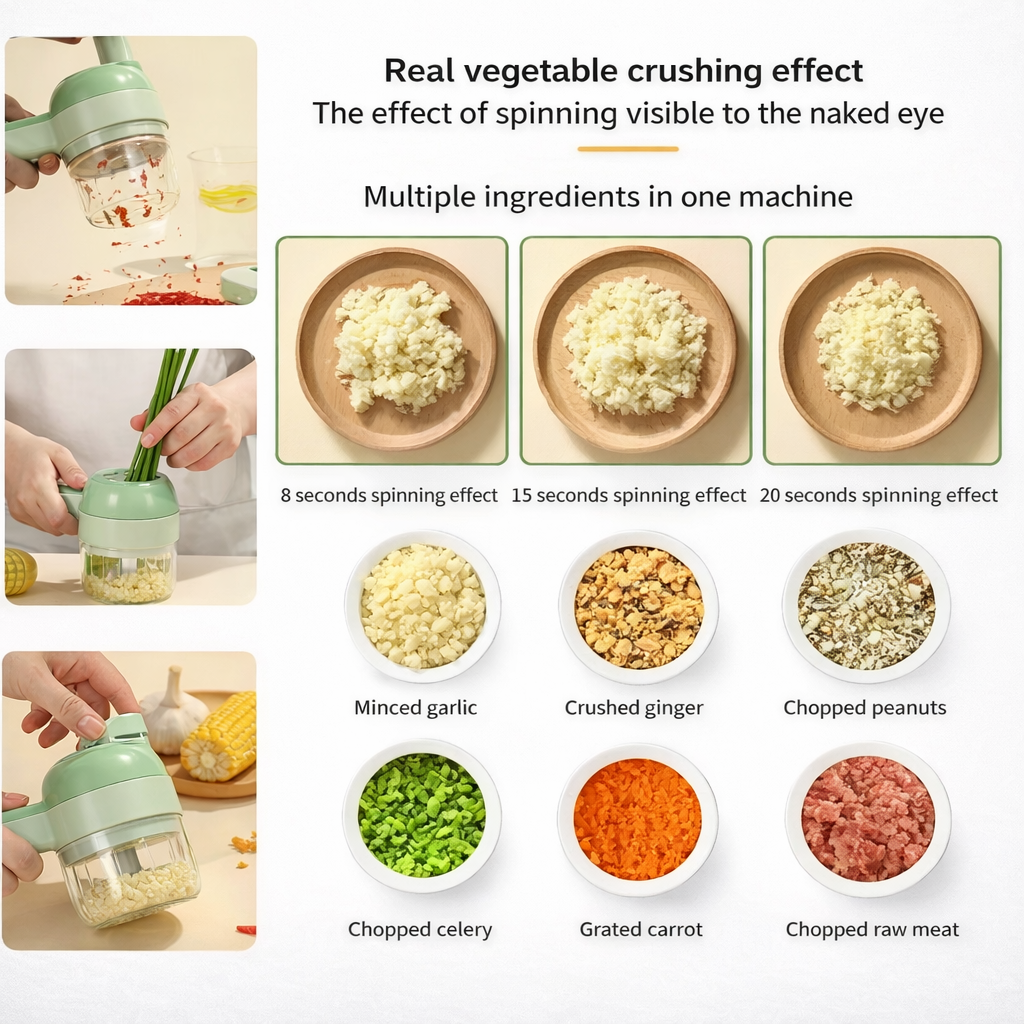 Real vegetable crushing effect
The effect of spinning visible to the naked eye

Multiple ingredients in one machine

8 seconds spinning effect
15 seconds spinning effect
20 seconds spinning effect

Minced garlic
Crushed ginger
Chopped peanuts

Chopped celery
Grated carrot
Chopped raw meat